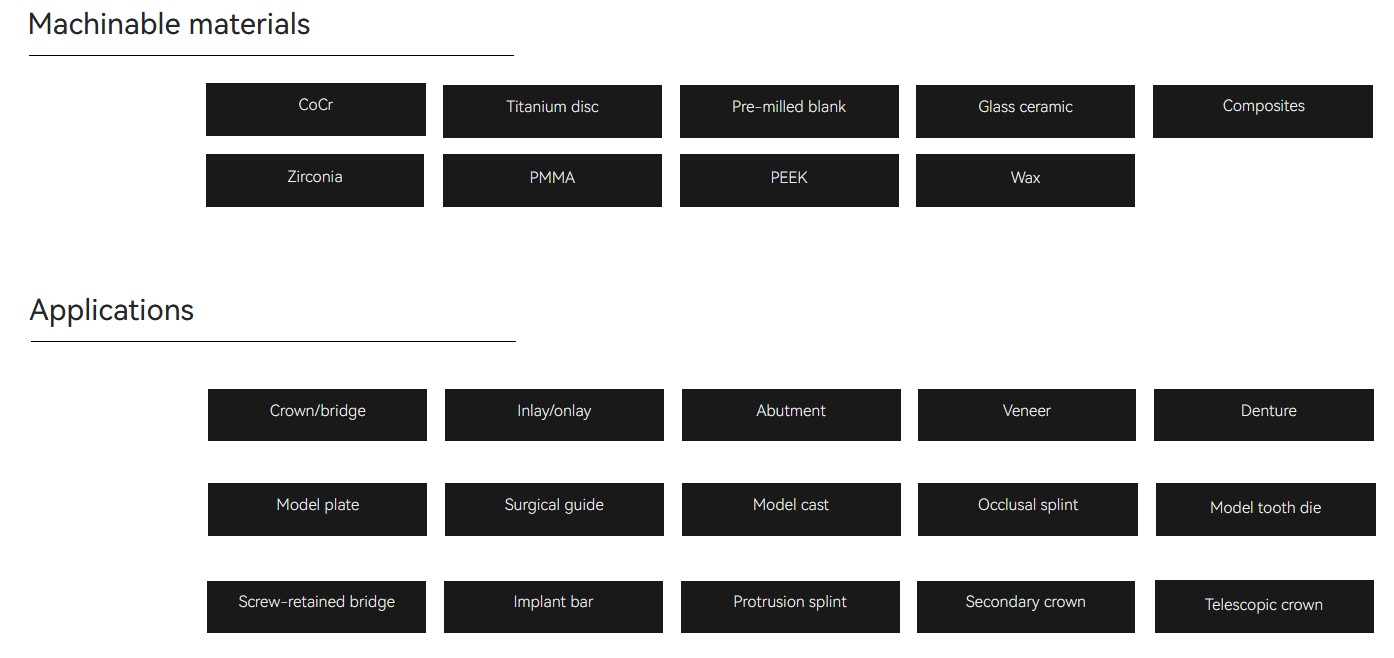 Machinable materials

CoCr

Titanium disc

Pre-milled blank

Glass ceramic

Composites

Zirconia

PMMA

PEEK

Wax

Applications

Crown/bridge

Inlay/onlay

Abutment

Veneer

Denture

Model plate

Surgical guide

Model cast

Occlusal splint

Model tooth die

Screw-retained bridge

Implant bar

Protrusion splint

Secondary crown

Telescopic crown